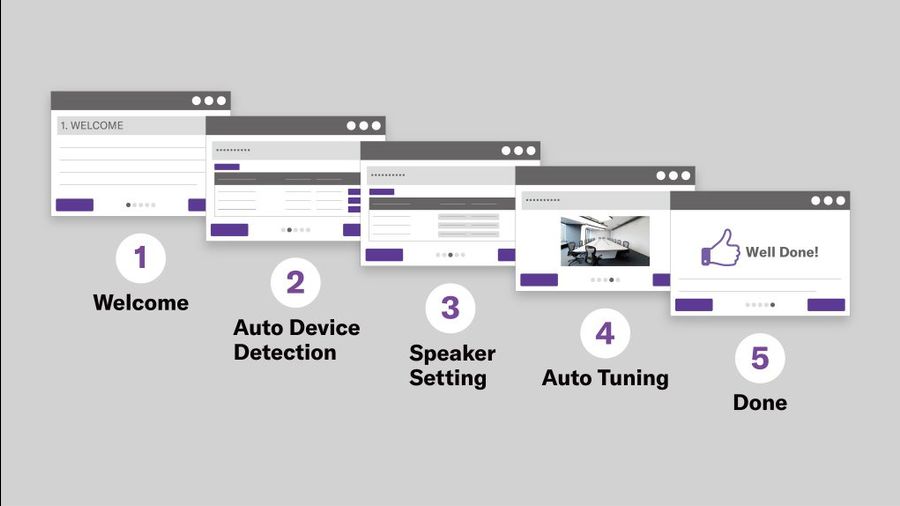 1. WELCOME

1
Welcome

2
Auto Device Detection

3
Speaker Setting

4
Auto Tuning

Well Done!

5
Done